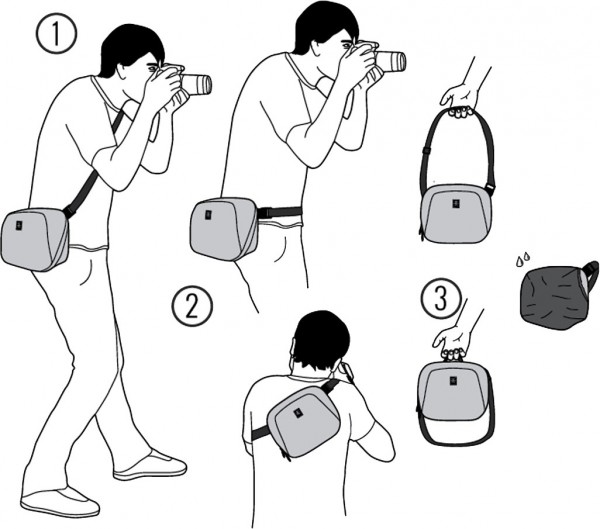 1

2

3